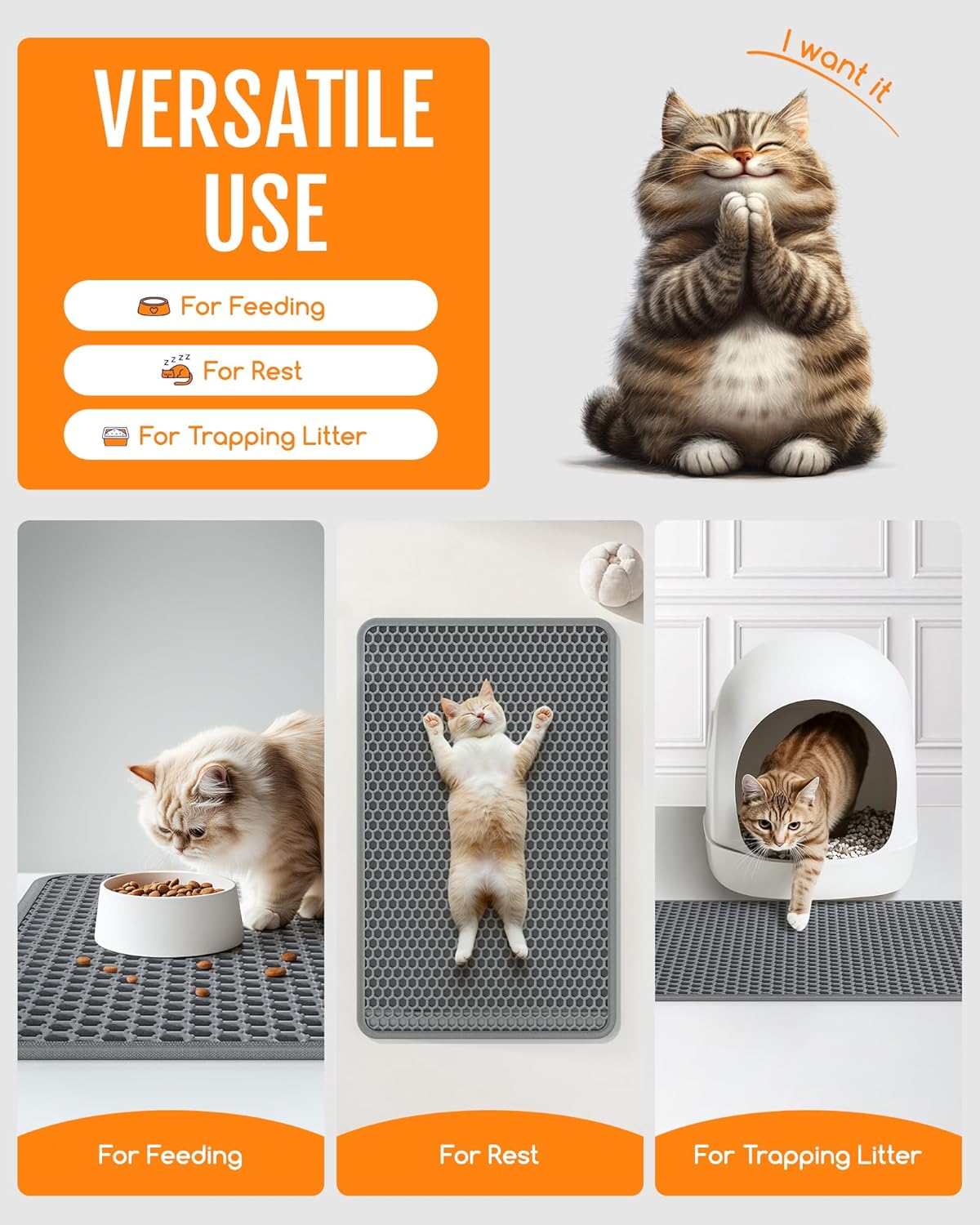 VERSATILE USE

For Feeding

zzzz For Rest

For Trapping Litter

I want it

For Feeding

For Rest

For Trapping Litter